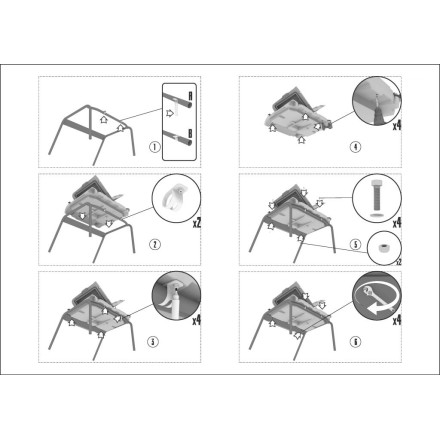 A

B

1

x2

2

x4

3

x4

4

x4

5

x2

x4

6